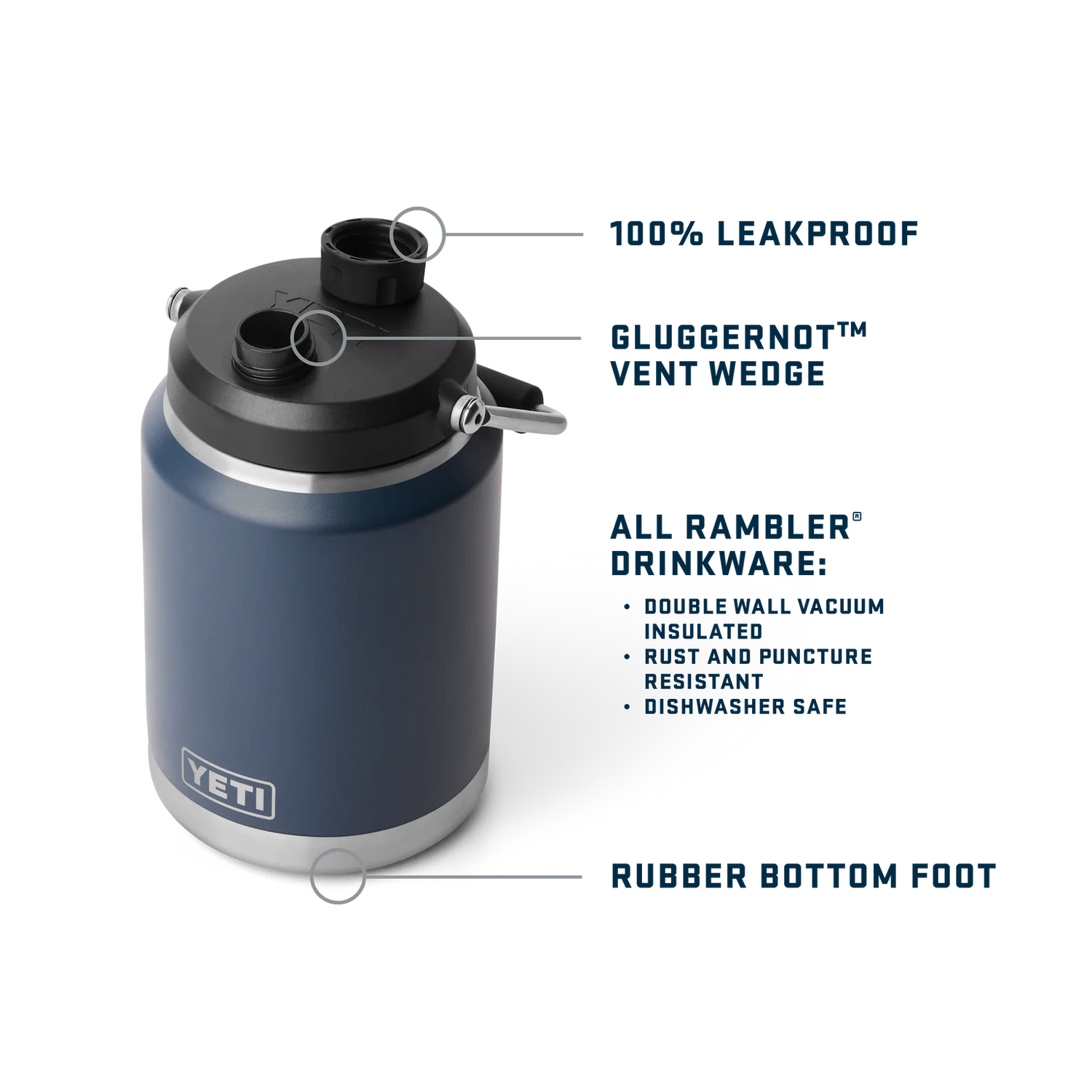 100% LEAKPROOF

GLUGGERNOT™ VENT WEDGE

ALL RAMBLER® DRINKWARE:

• DOUBLE WALL VACUUM INSULATED
• RUST AND PUNCTURE RESISTANT
• DISHWASHER SAFE

YETI

RUBBER BOTTOM FOOT